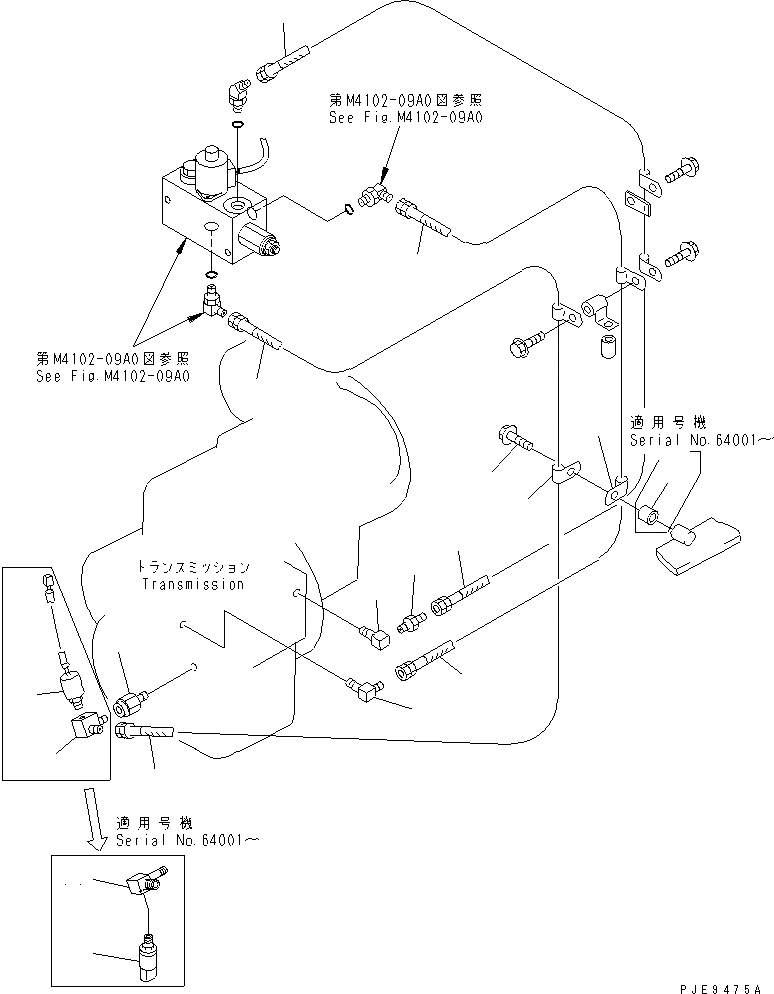 第M4102-09A0図参照
See Fig.M4102-09A0

第M4102-09A0図参照
See Fig.M4102-09A0

適用号機
Serial No.64001～

トランスミッション
Transmission

適用号機
Serial No.64001～

PJE9475A