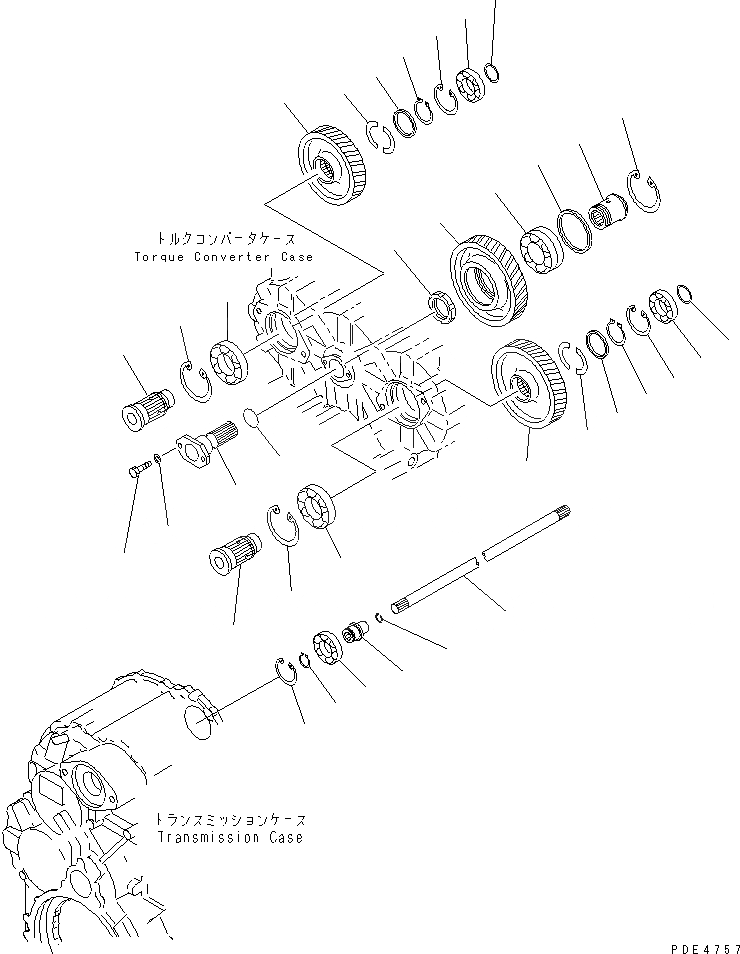 トルクコンバータケース
Torque Converter Case

トランスミッションケース
Transmission Case

PDE4757