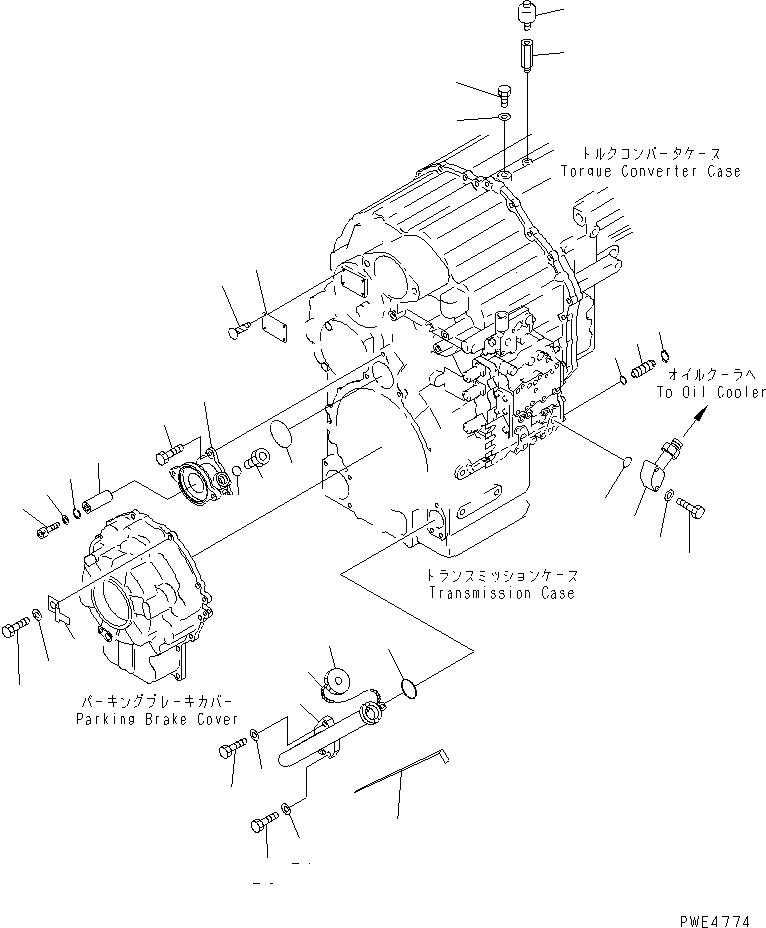 トルクコンバータケース
Torque Converter Case

オイルクーラへ
To Oil Cooler

トランスミッションケース
Transmission Case

パーキングブレーキカバー
Parking Brake Cover

PWE4774