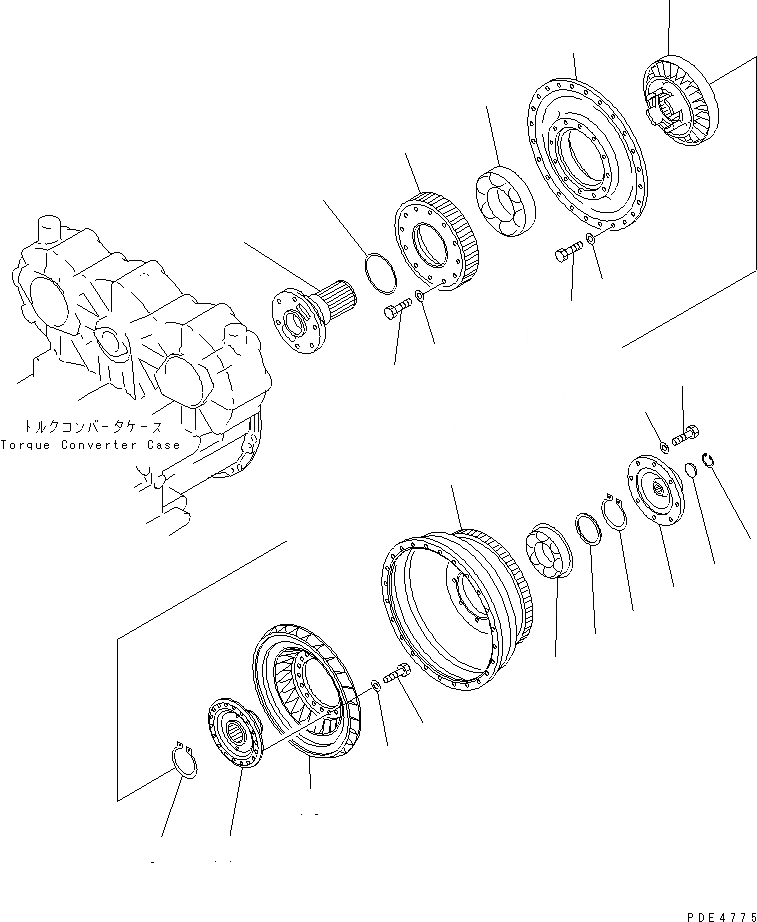 トルクコンバータケース
Torque Converter Case

PDE4775