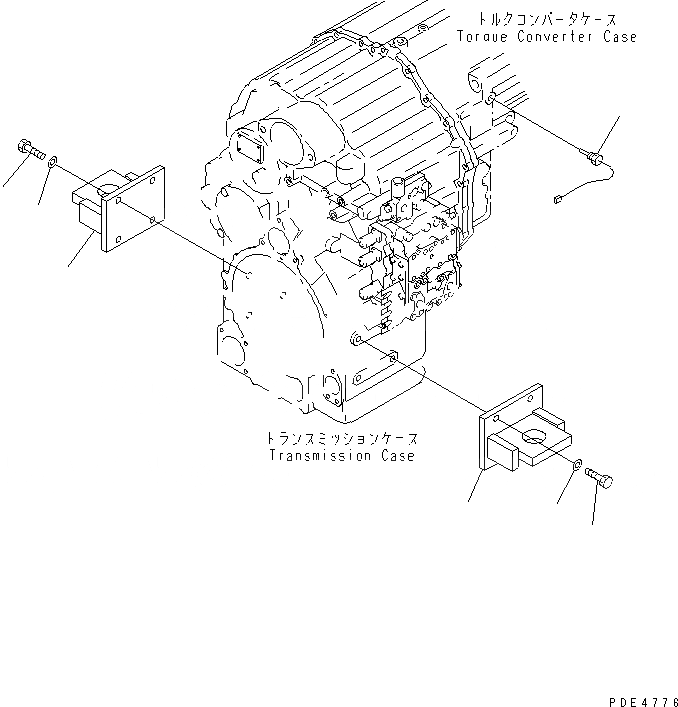 トルクコンバータケース
Torque Converter Case

トランスミッションケース
Transmission Case

PDE4776