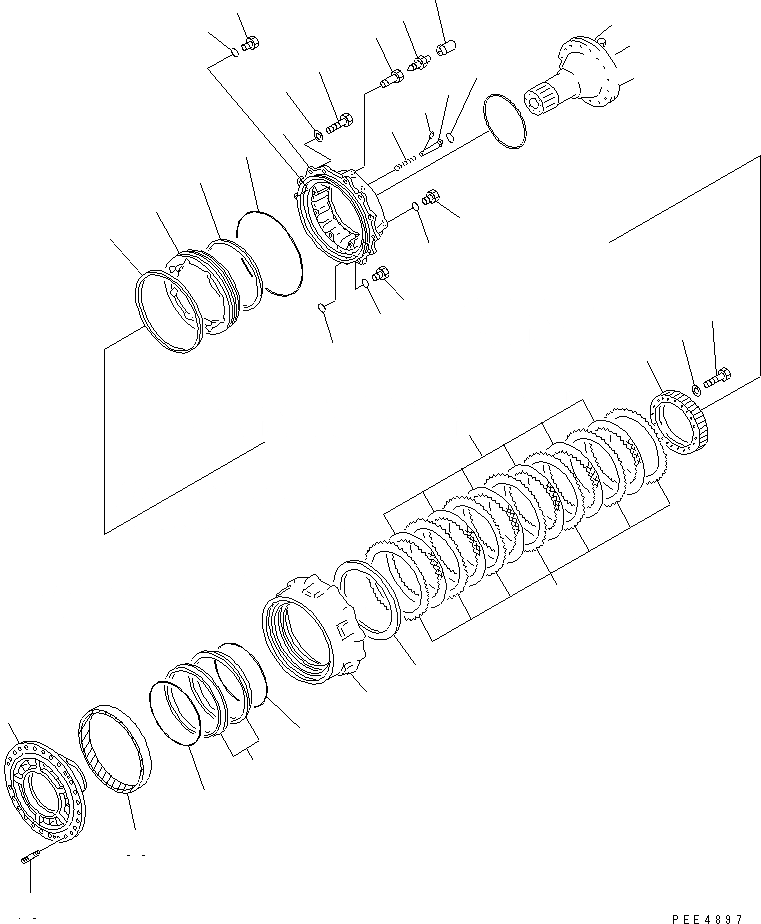 PEE4897