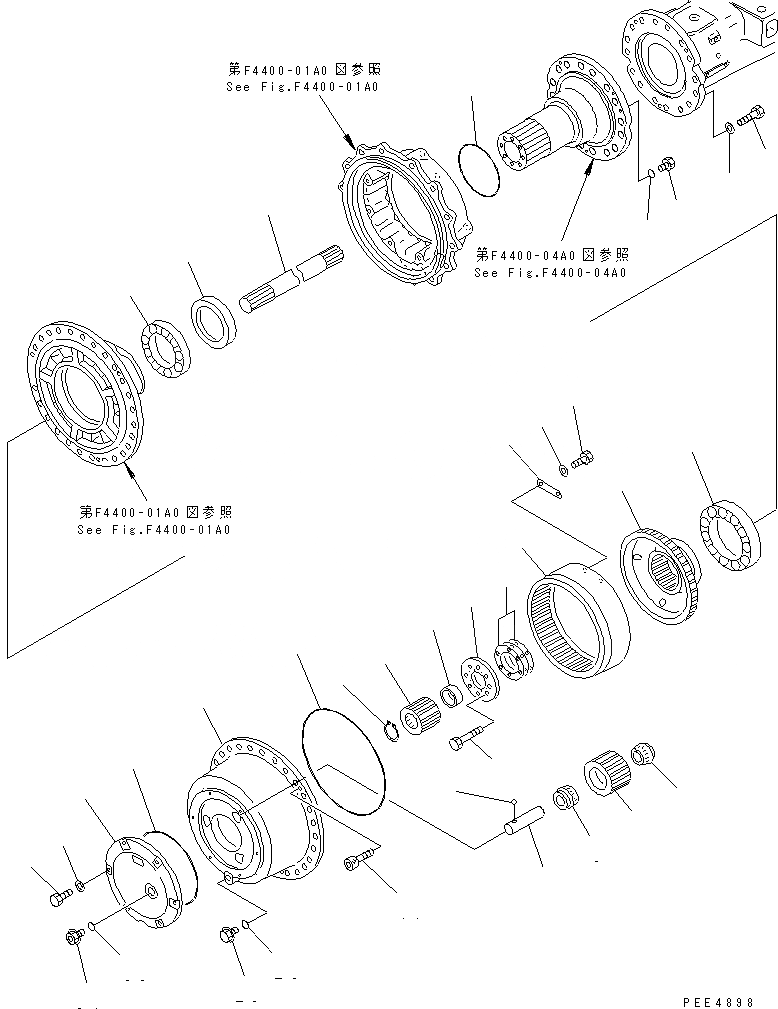 第F4400-01A0 図参照
See Fig.F4400-01A0

第F4400-04A0 図参照
See Fig.F4400-04A0

第F4400-01A0 図参照
See Fig.F4400-01A0

PEE4898