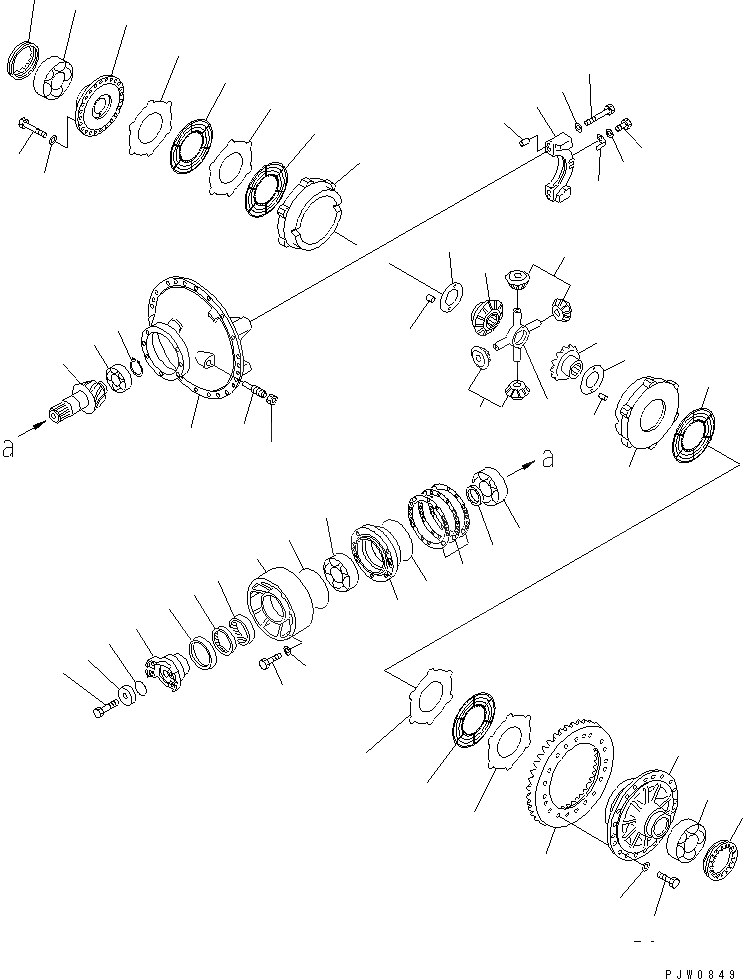 a

a

PJW0849