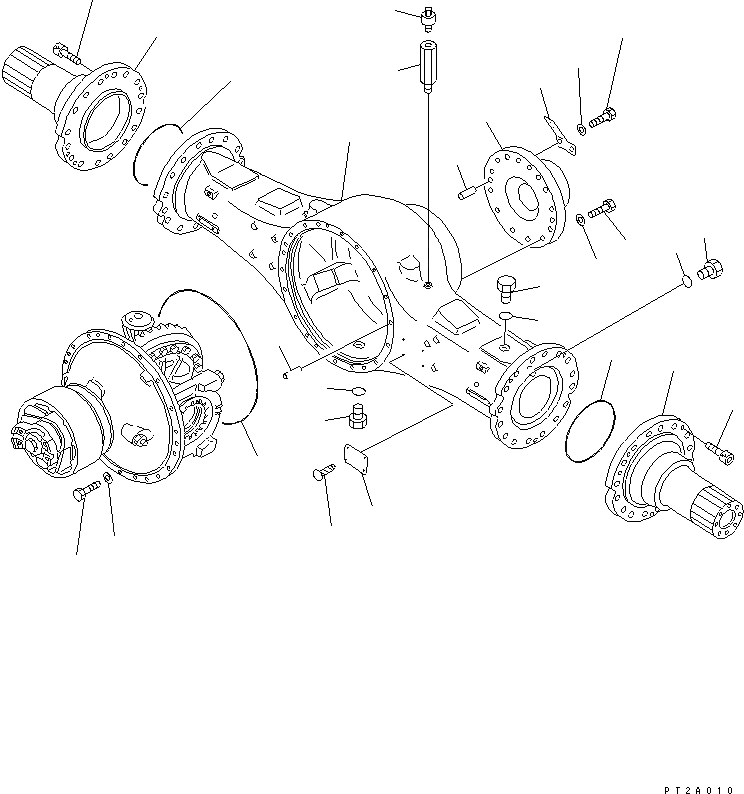 PT2A010