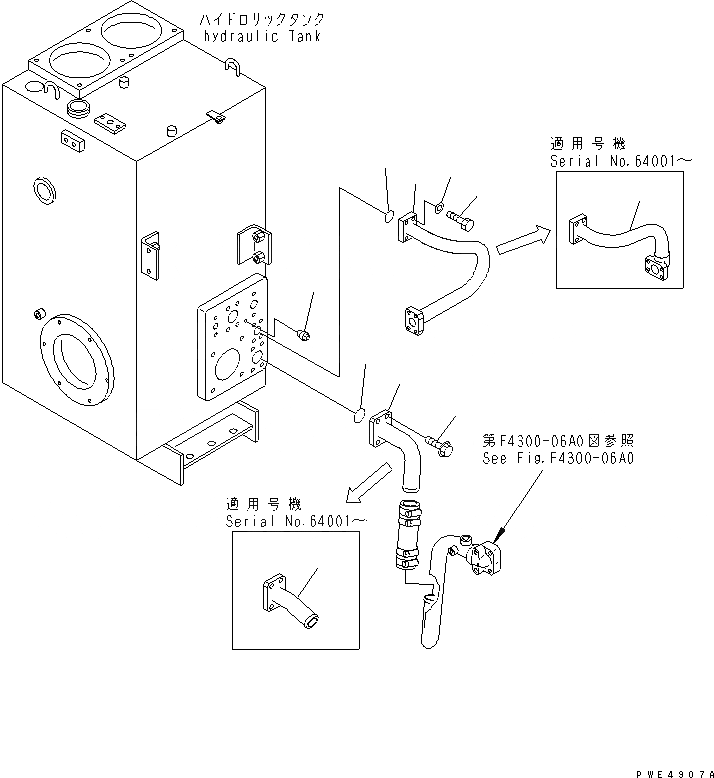 ハイドロリックタンク
hydraulic Tank

適用号機
Serial No.64001～

第F4300-06A0図参照
See Fig.F4300-06A0

適用号機
Serial No.64001～

PWE4907A