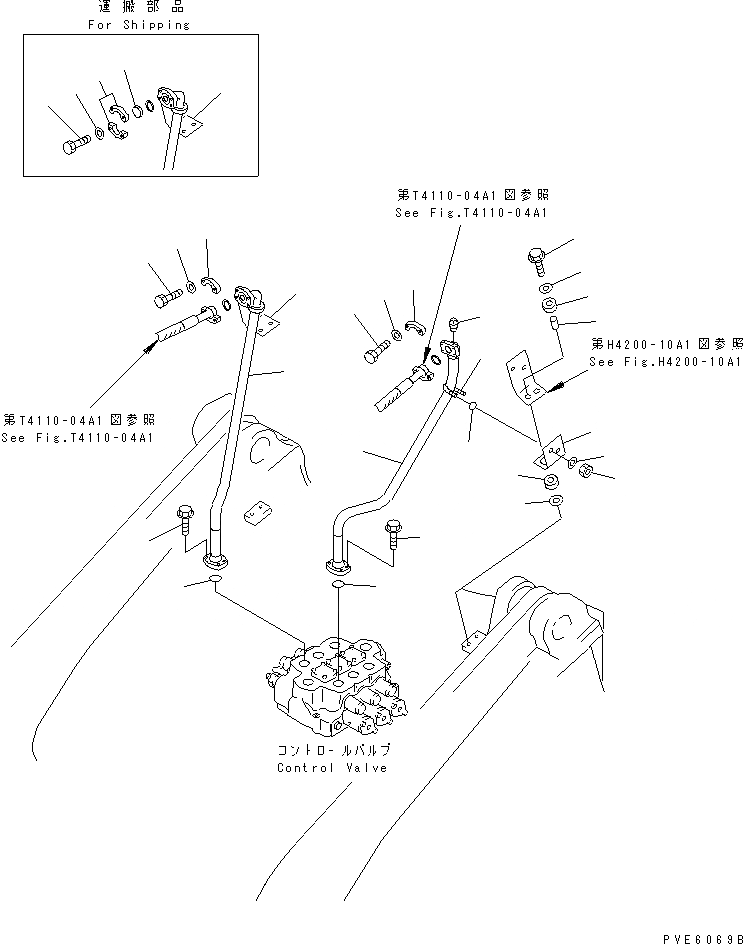 運搬部品
For Shipping

第T4110-04A1図参照
See Fig.T4110-04A1

第H4200-10A1図参照
See Fig.H4200-10A1

第T4110-04A1図参照
See Fig.T4110-04A1

コントロールバルブ
Control Valve

PVE6069B