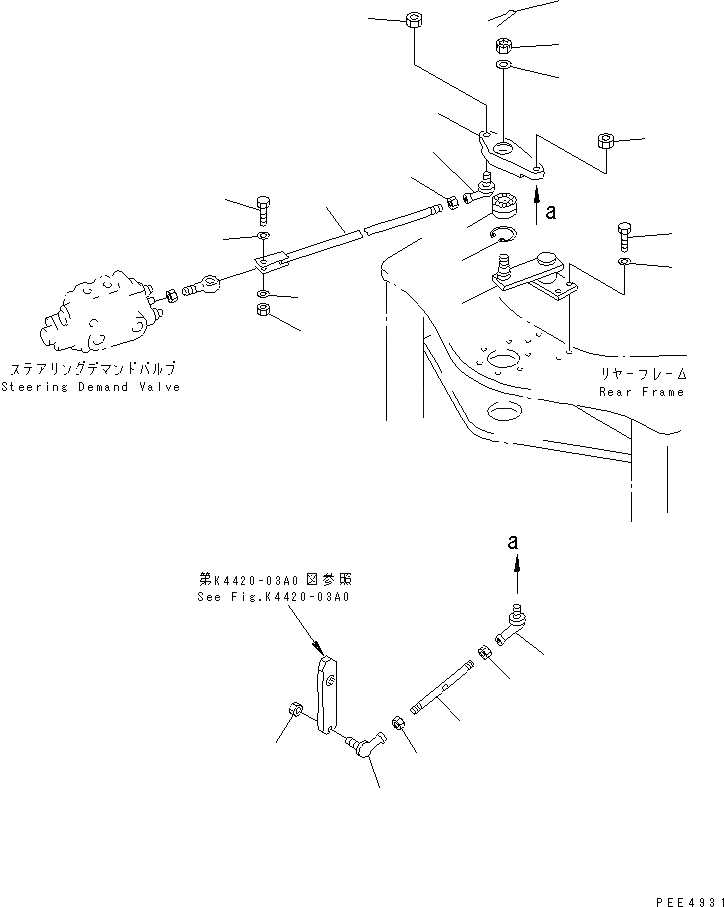 a

ステアリングデマンドバルブ
Steering Demand Valve

リヤーフレーム
Rear Frame

a

第K4420-03A0 図参照
See Fig.K4420-03A0

PEE4931