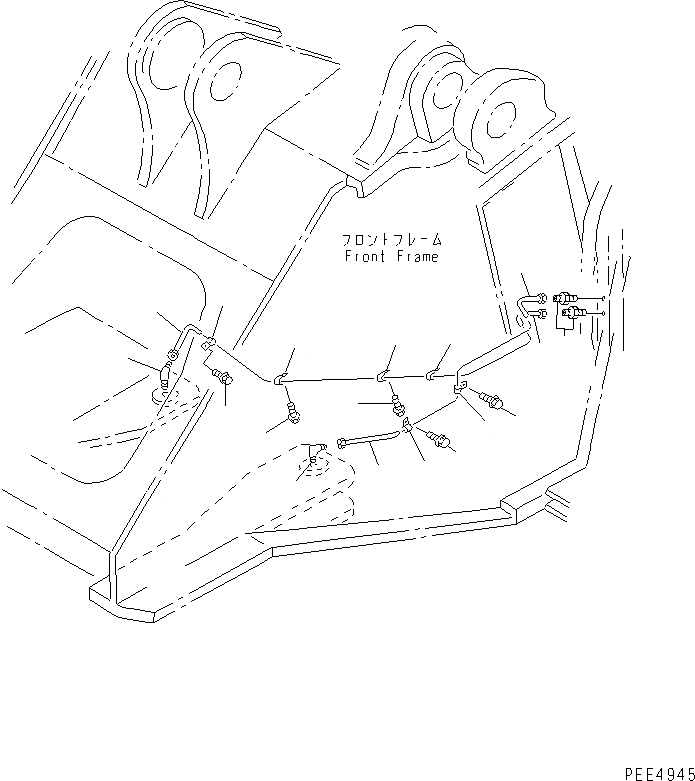 フロントフレーム
Front Frame

PEE4945