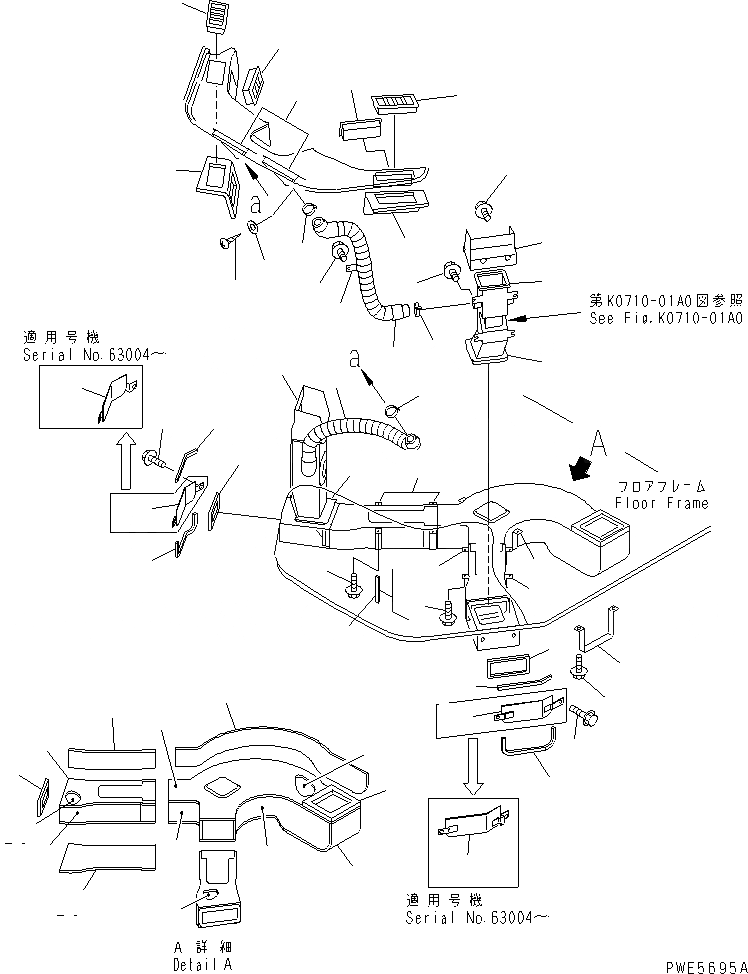 a

第K0710-01A0図参照
See Fig.K0710-01A0

適用号機
Serial No.63004～

a

A

フロアフレーム
Floor Frame

適用号機
Serial No.63004～

A 詳細
Detail A

PWE5695A