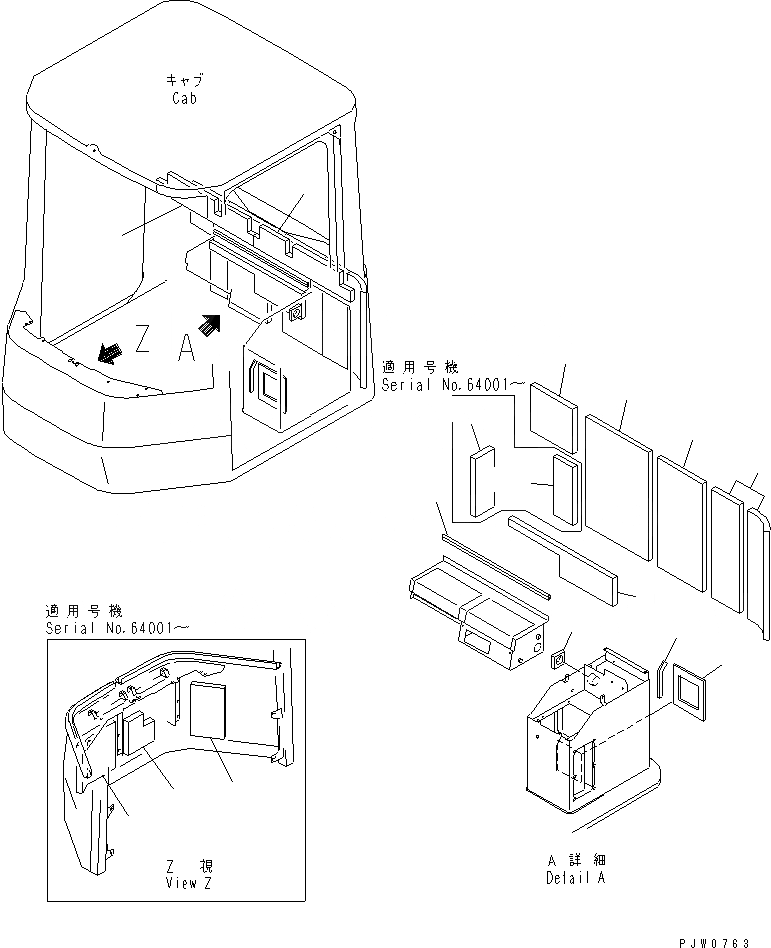 キャブ
Cab

Z A

適用号機
Serial No.64001～

適用号機
Serial No.64001～

Z 視
View Z

A 詳細
Detail A

PJW0763