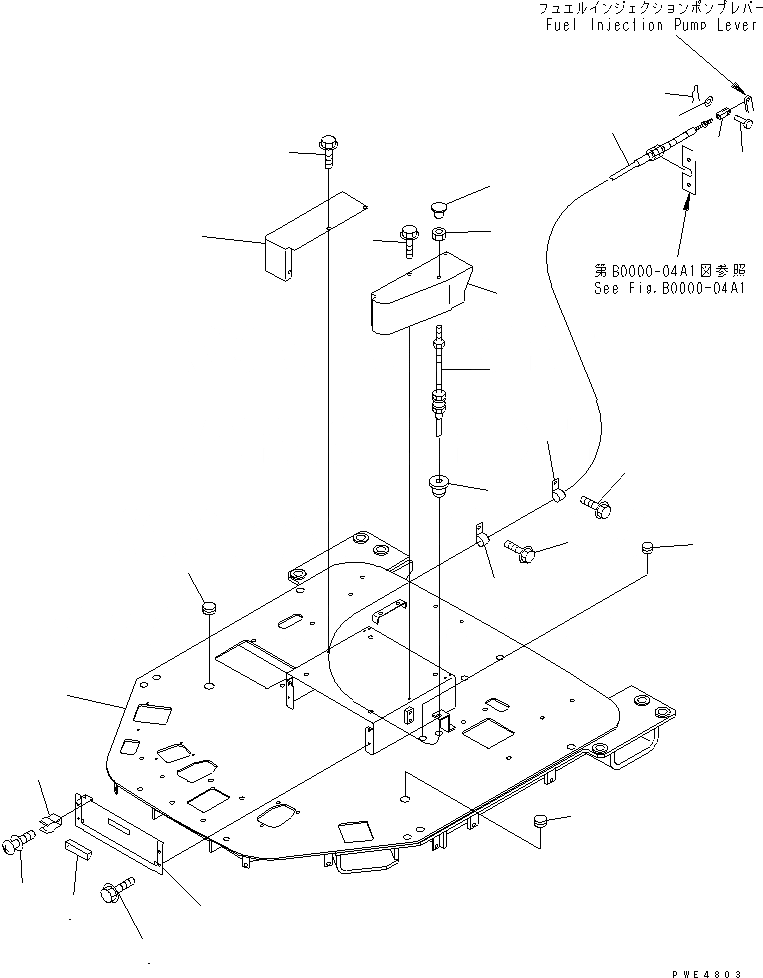 フュエルインジェクションポンプレバー
Fuel Injection Pump Lever

第B0000-04A1図参照
See Fig.B0000-04A1

PWE4803