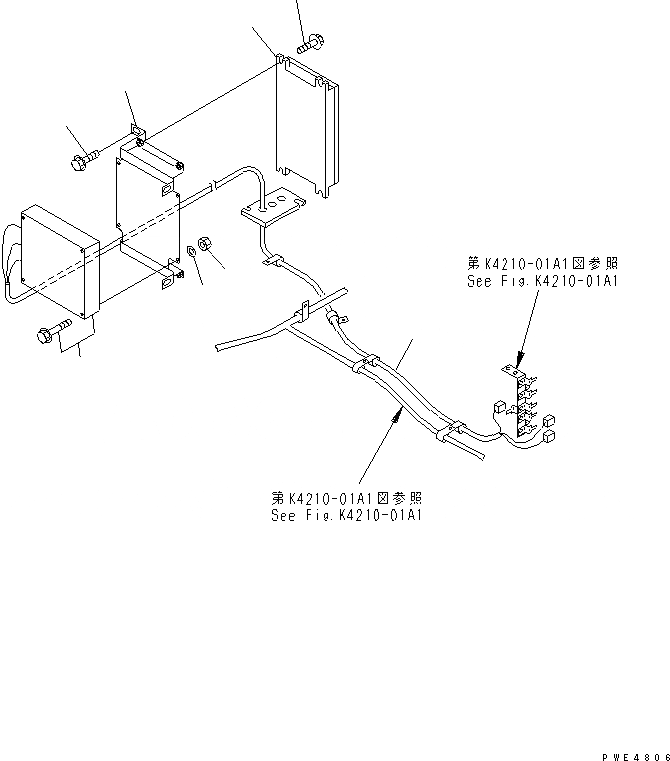 第K4210-01A1図参照
See Fig.K4210-01A1

第K4210-01A1図参照
See Fig.K4210-01A1

PWE4806