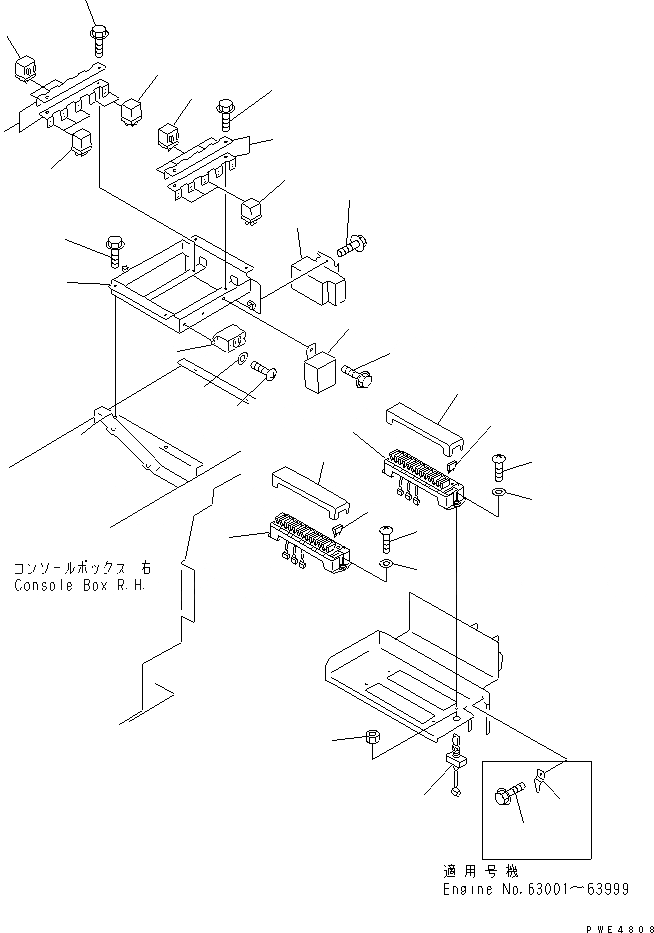 コンソールボックス 右
Console Box R.H.

適用号機
Engine No.63001～63999

PWE4808