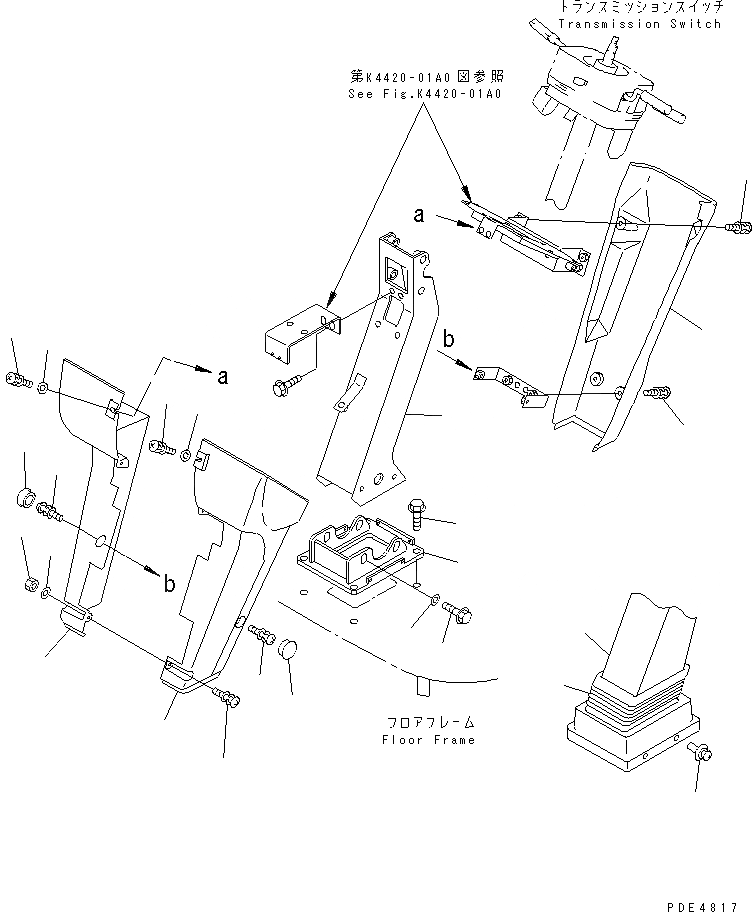 トランスミッションスイッチ
Transmission Switch

第K4420-01A0図参照
See Fig.K4420-01A0

a

b

a

b

フロアフレーム
Floor Frame

PDE4817