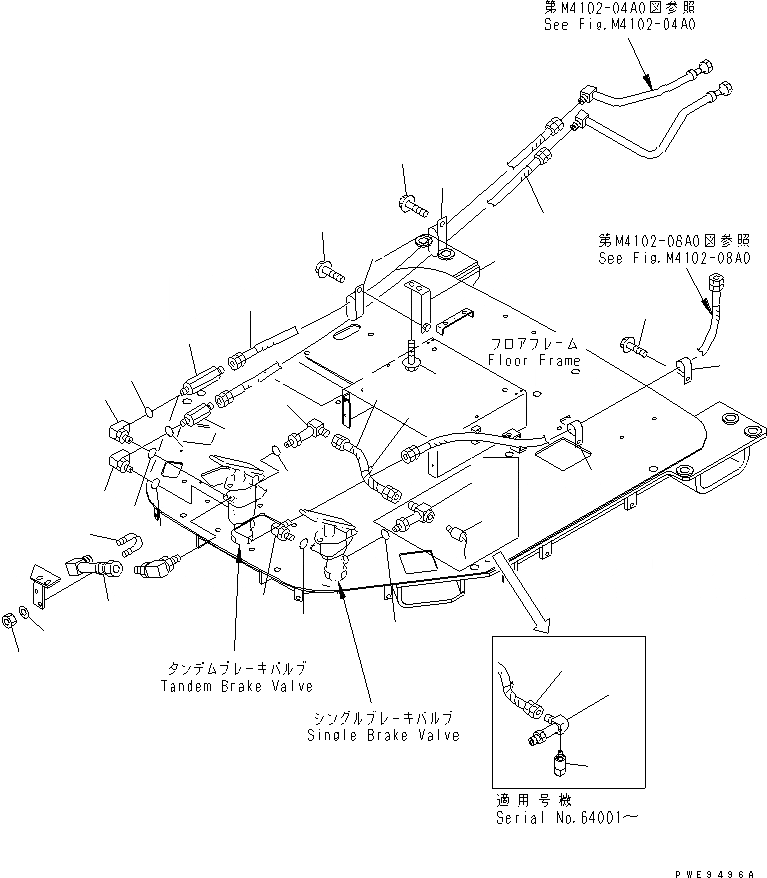 第M4102-04A0図参照
See Fig.M4102-04A0

第M4102-08A0図参照
See Fig.M4102-08A0

フロアフレーム
Floor Frame

タンデムブレーキバルブ
Tandem Brake Valve

シングルブレーキバルブ
Single Brake Valve

適用号機
Serial No.64001～

PWE9496A