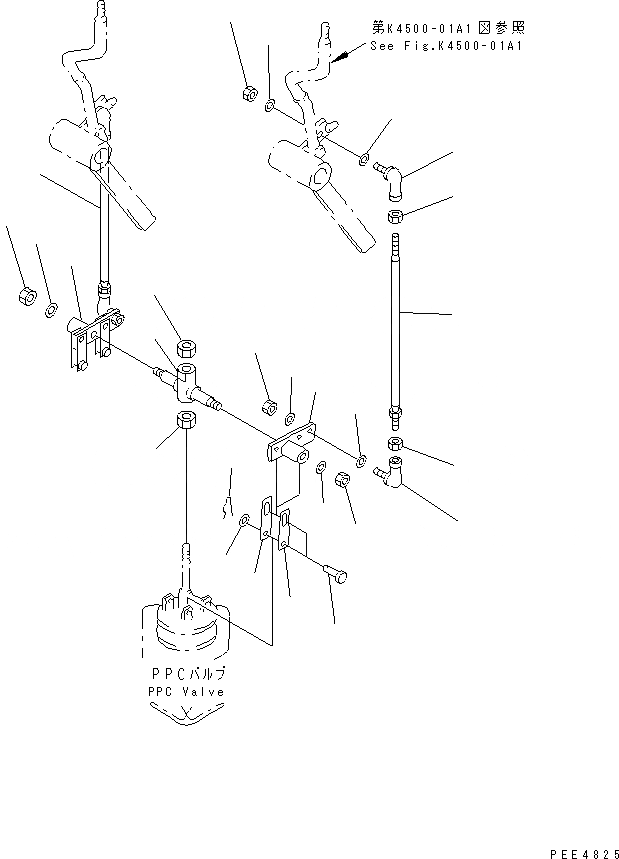 第K4500-01A1図参照
See Fig.K4500-01A1

PPCバルブ
PPC Valve

PEE4825