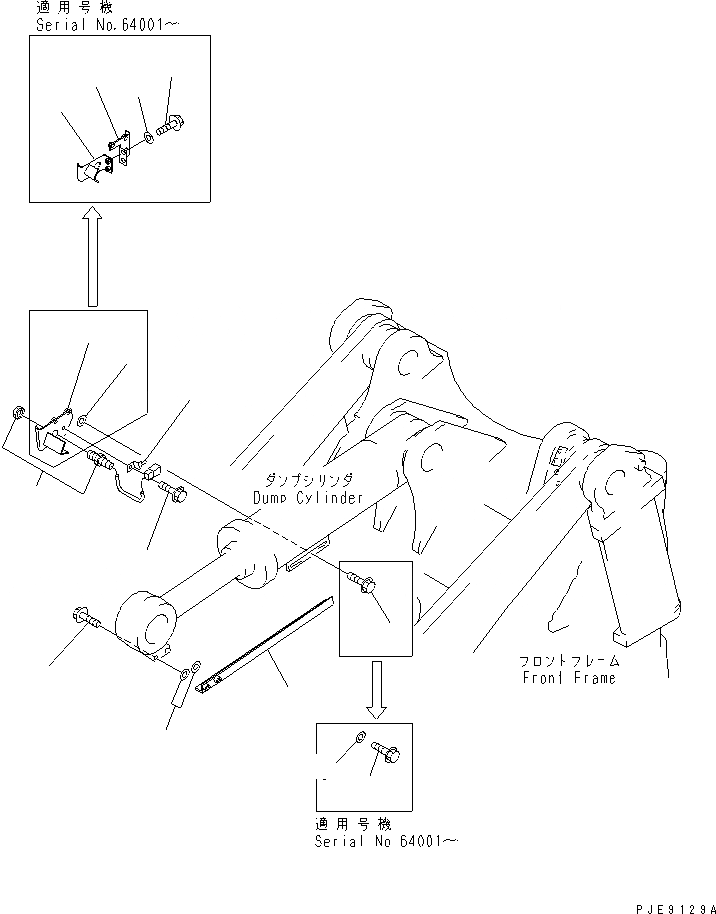 適用号機
Serial No.64001～

ダンプシリンダ
Dump Cylinder

フロントフレーム
Front Frame

適用号機
Serial No 64001～

PJE9129A