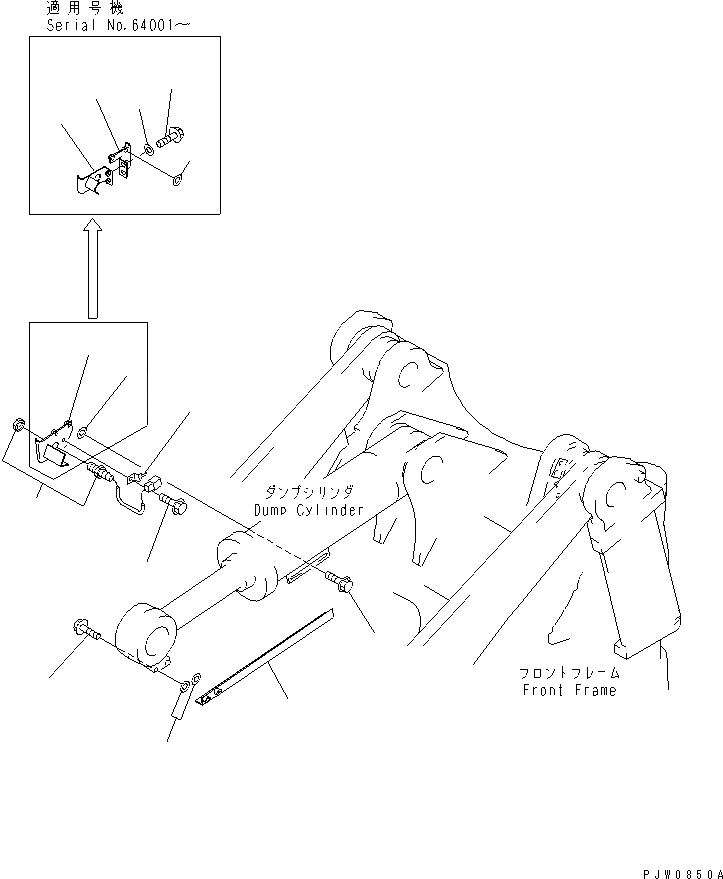 適用号機
Serial No.64001～

ダンプシリンダ
Dump Cylinder

フロントフレーム
Front Frame

PJW0850A