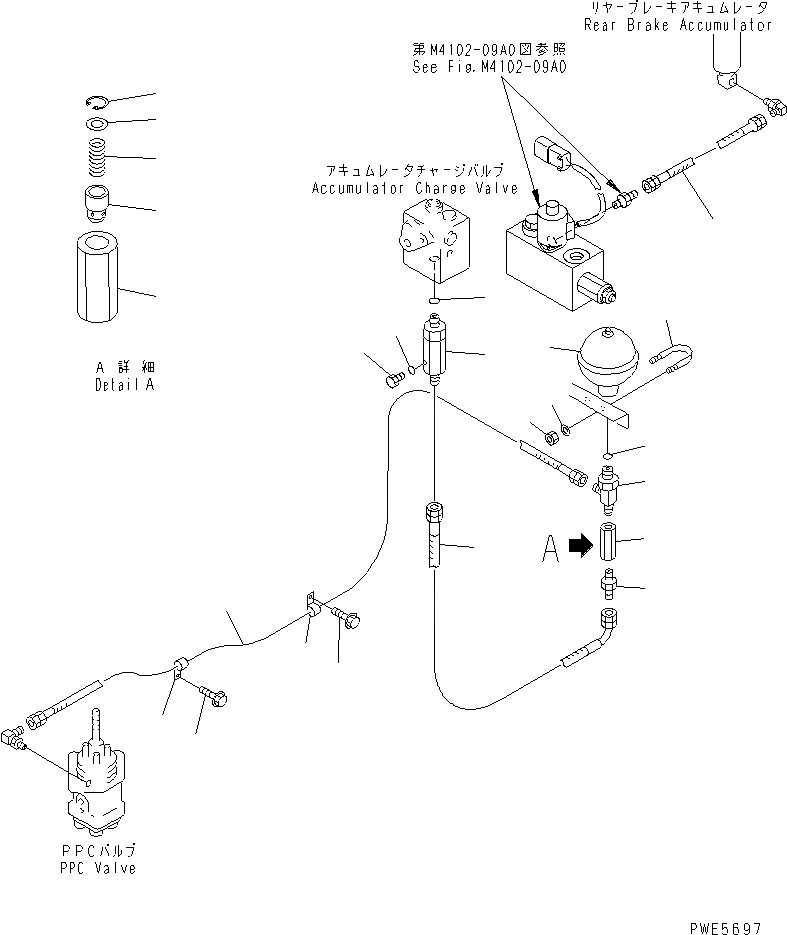 リヤーブレーキアキュムレータ
Rear Brake Accumulator

第M4102-09A0図参照
See Fig.M4102-09A0

アキュムレータチャージバルブ
Accumulator Charge Valve

A 詳細
Detail A

A

PPCバルブ
PPC Valve

PWE5697