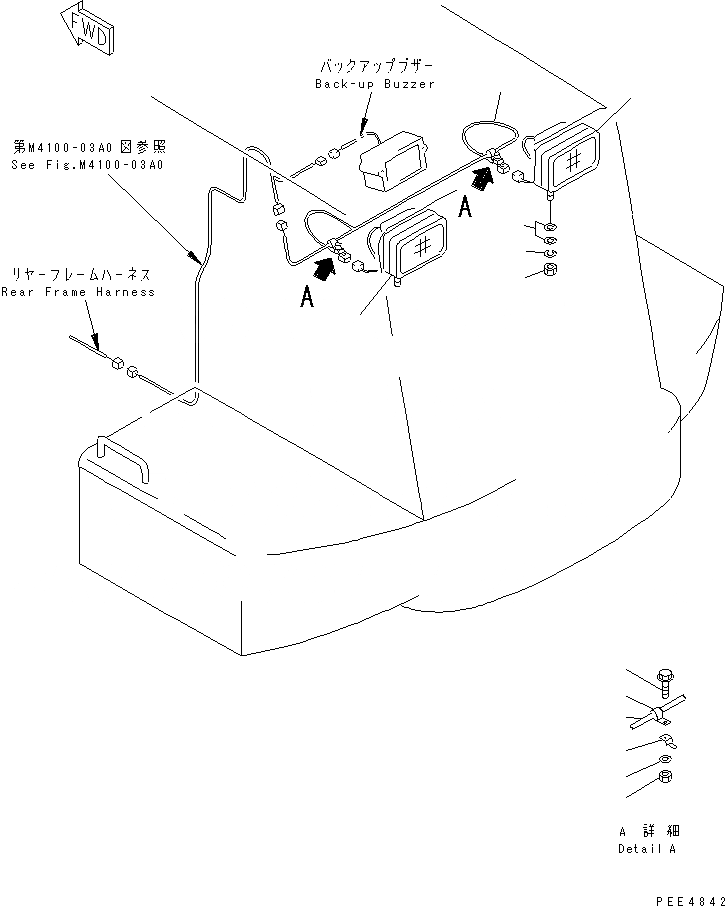 FWD

バックアップブザー
Back-up Buzzer

第M4100-03A0 図参照
See Fig.M4100-03A0

リヤーフレームハーネス
Rear Frame Harness

A

A

A 詳細
Detail A

PEE4842