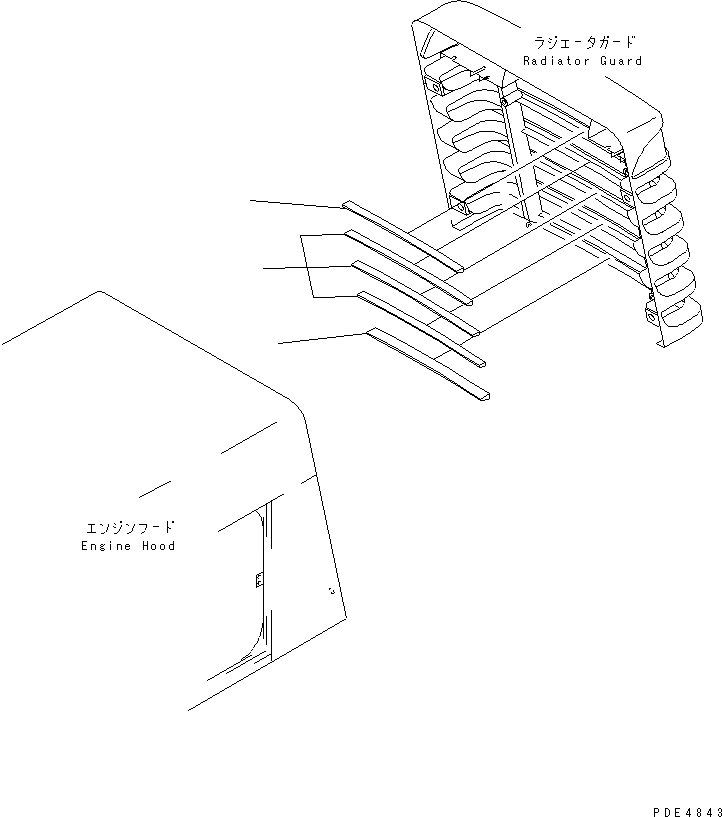 ラジエータガード
Radiator Guard

エンジンフード
Engine Hood

PDE4843