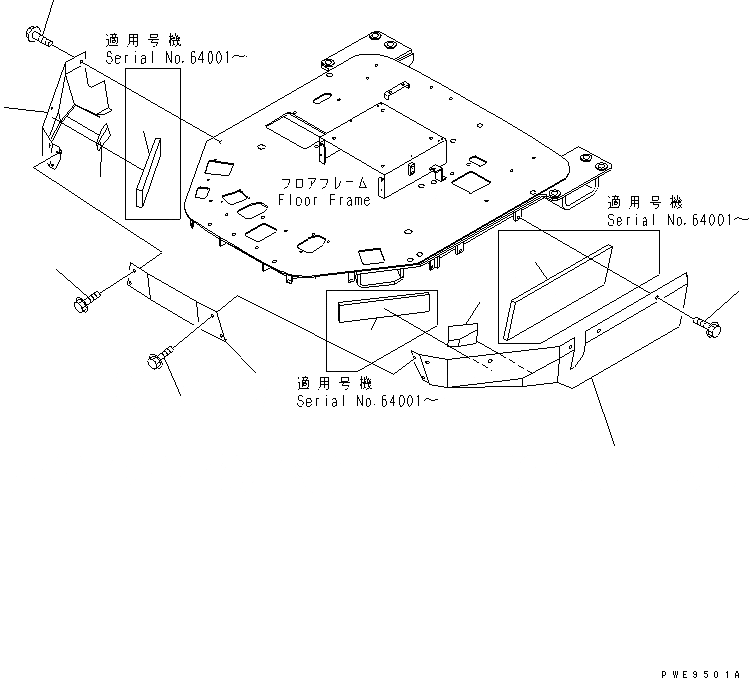 適用号機
Serial No.64001~

フロアフレーム
Floor Frame

適用号機
Serial No.64001~

適用号機
Serial No.64001~

PWE9501A