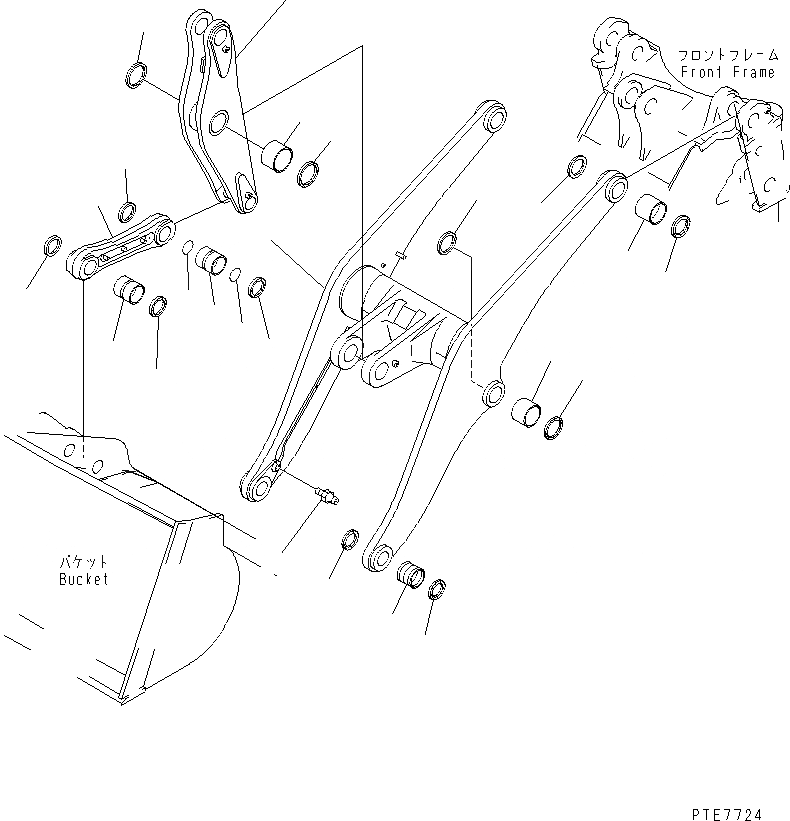 フロントフレーム
Front Frame

バケット
Bucket

PTE7724