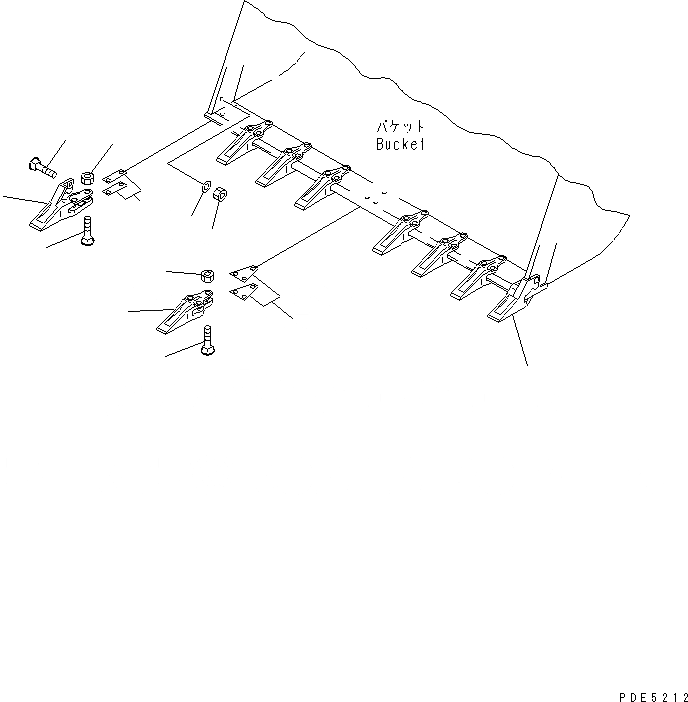 バケット
Bucket

PDE5212