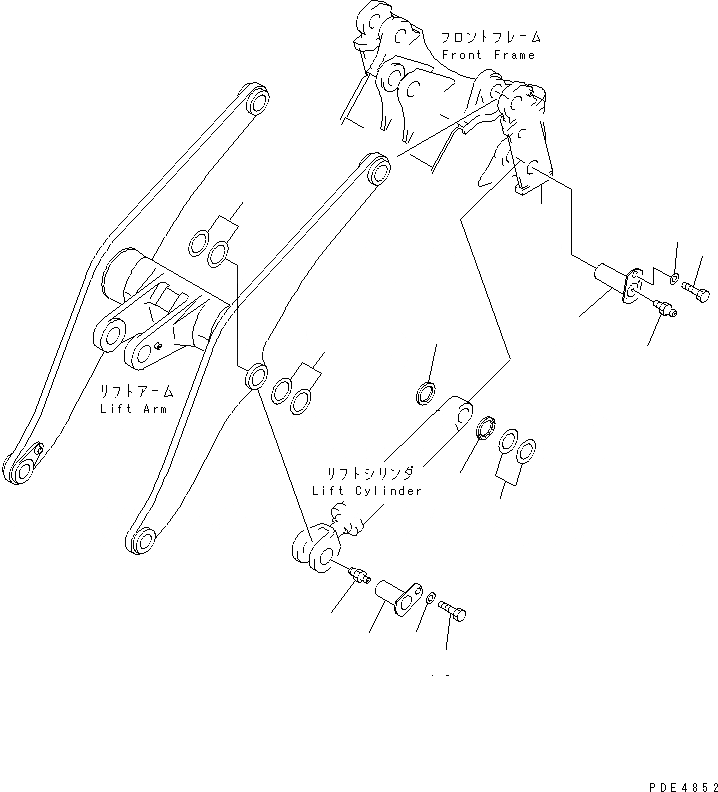 フロントフレーム
Front Frame

リフトアーム
Lift Arm

リフトシリンダ
Lift Cylinder

PDE4852