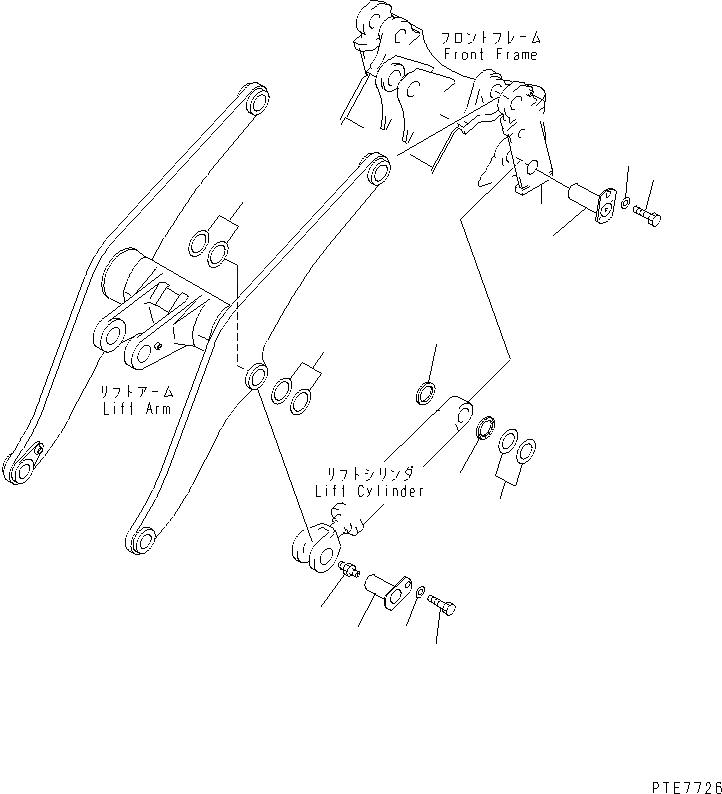 フロントフレーム
Front Frame

リフトアーム
Lift Arm

リフトシリンダ
Lift Cylinder

PTE7726