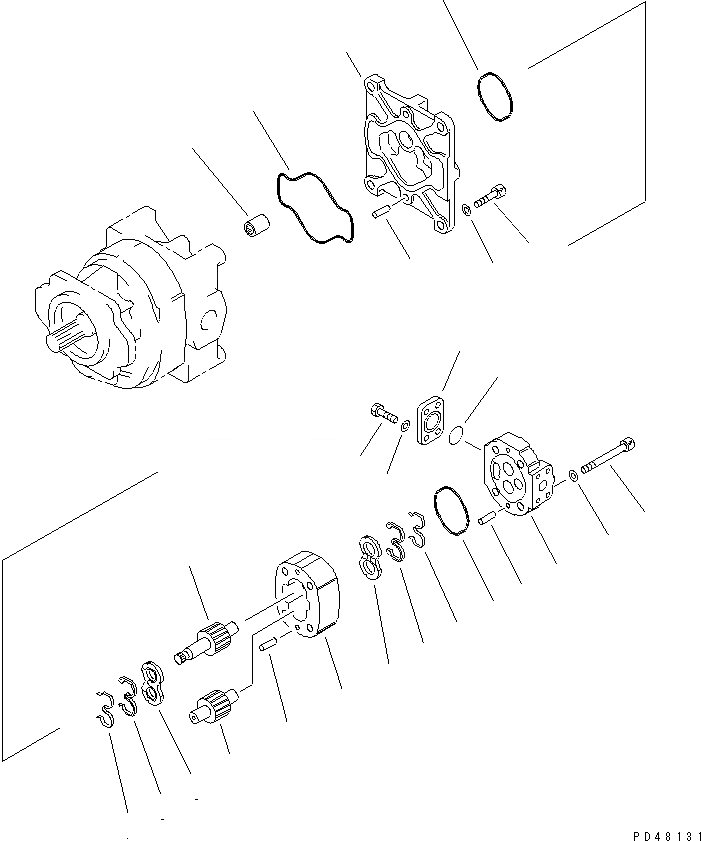 PD48131