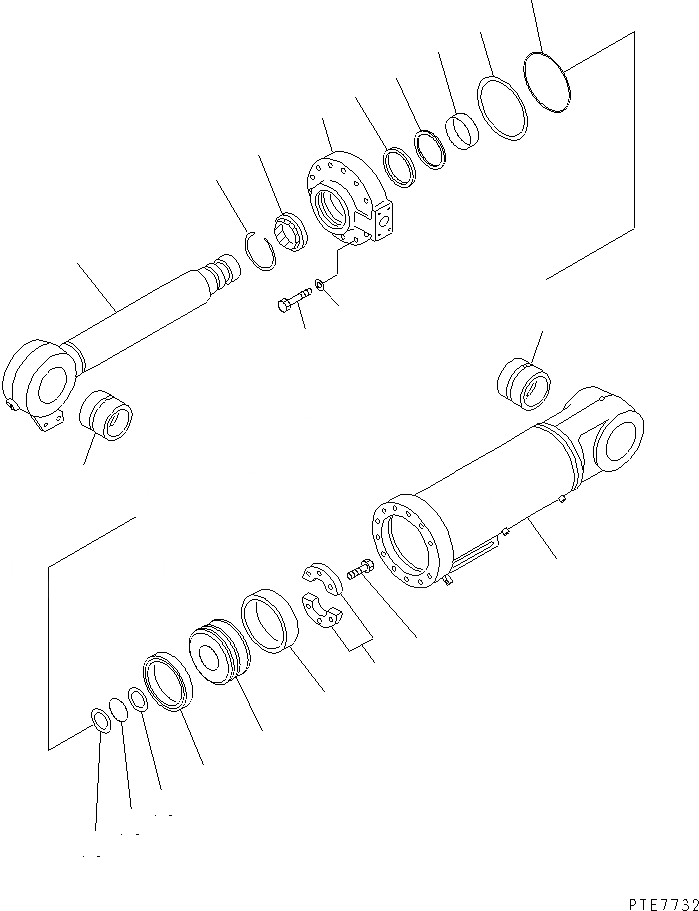 PTE7732