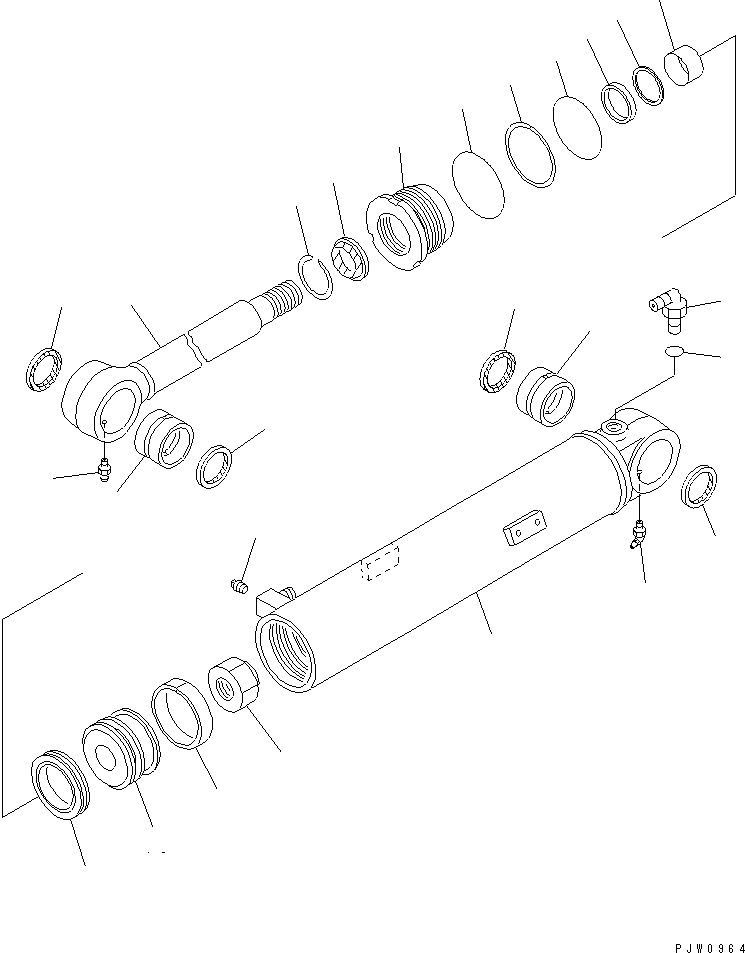 PJW0964