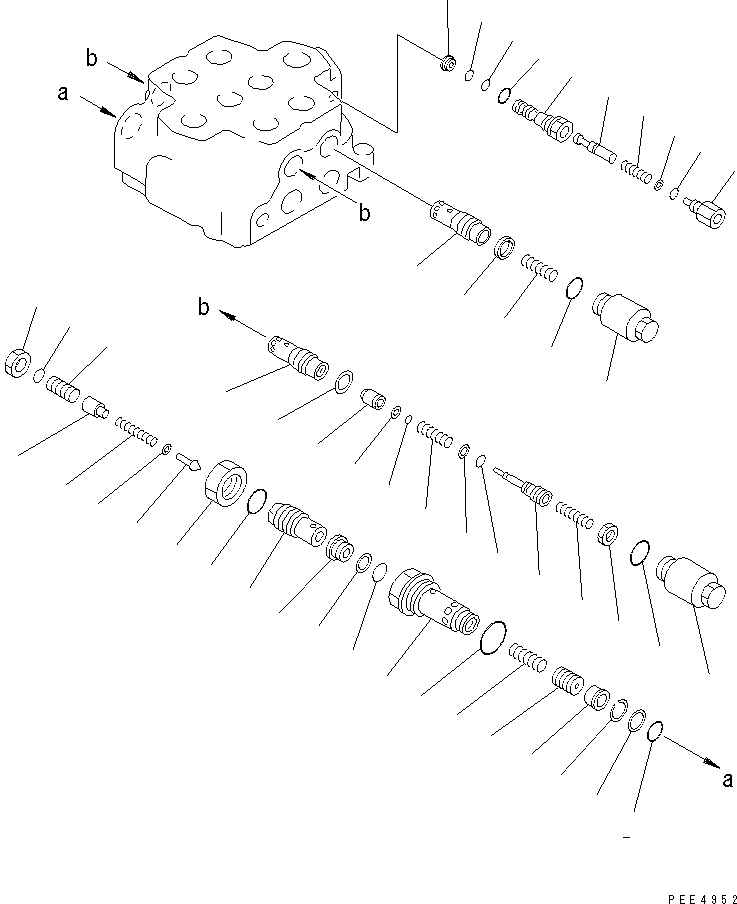 b
a
b
b
a
PEE4952