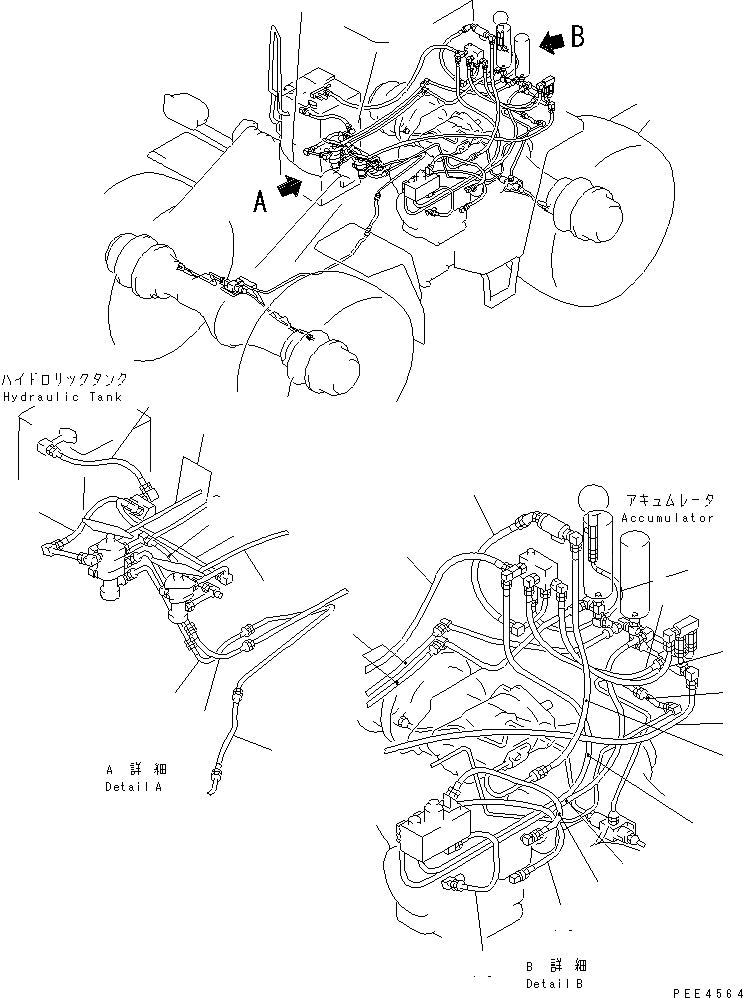 B
A
ハイドロリックタンク
Hydraulic Tank
アキュムレータ
Accumulator
A 詳細
Detail A
B 詳細
Detail B
PEE4564