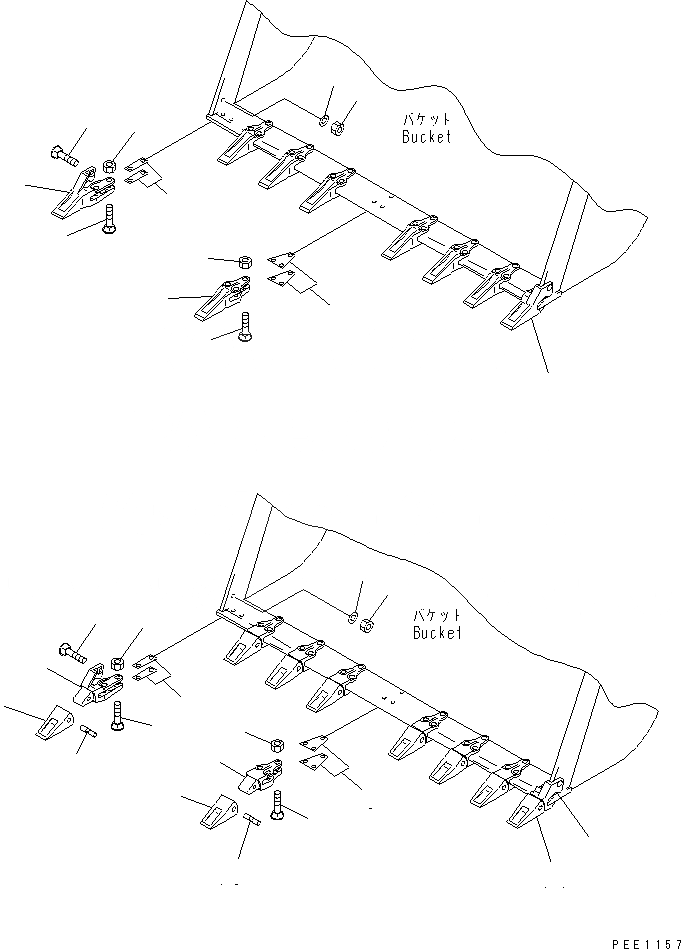 バケット
Bucket

バケット
Bucket

PEE1157