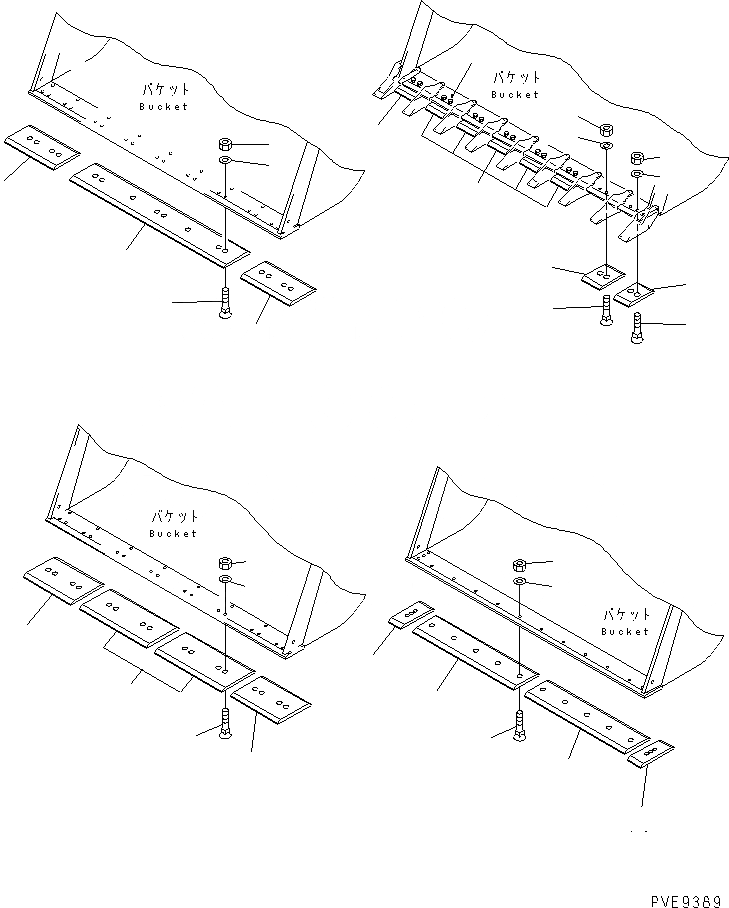 バケット
Bucket

バケット
Bucket

バケット
Bucket

バケット
Bucket

PVE9389