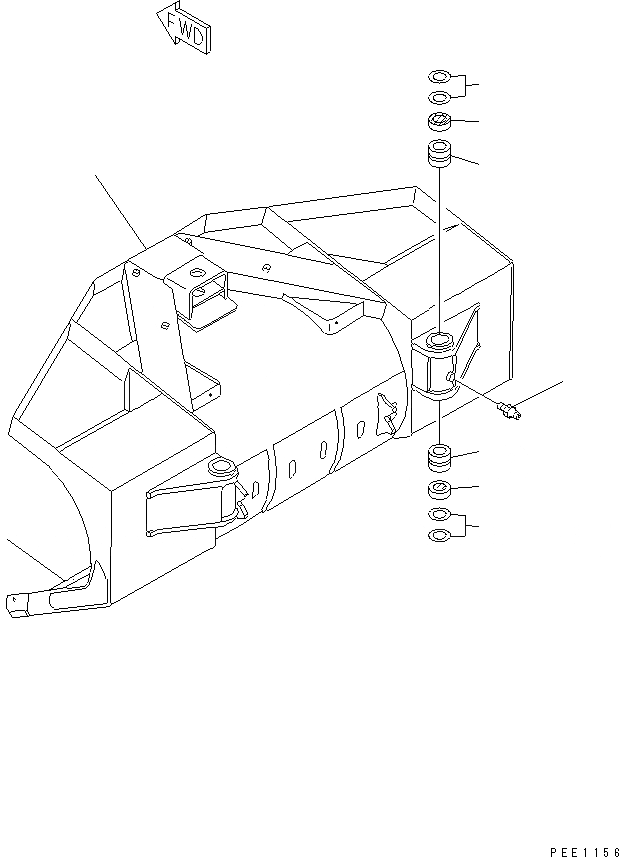 FWD

PEE1156