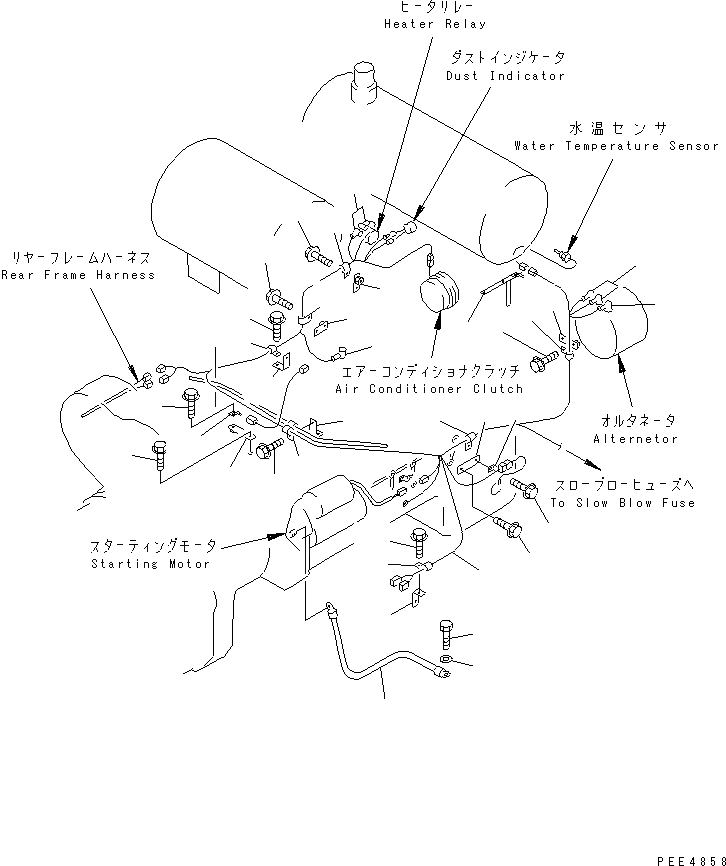 ヒータリレー
Heater Relay

ダストインジケータ
Dust Indicator

水温センサ
Water Temperature Sensor

リヤーフレームハーネス
Rear Frame Harness

エアーコンディショナクラッチ
Air Conditioner Clutch

オルタネータ
Alternetor

スローブローヒューズへ
To Slow Blow Fuse

スターティングモータ
Starting Motor

PEE4858