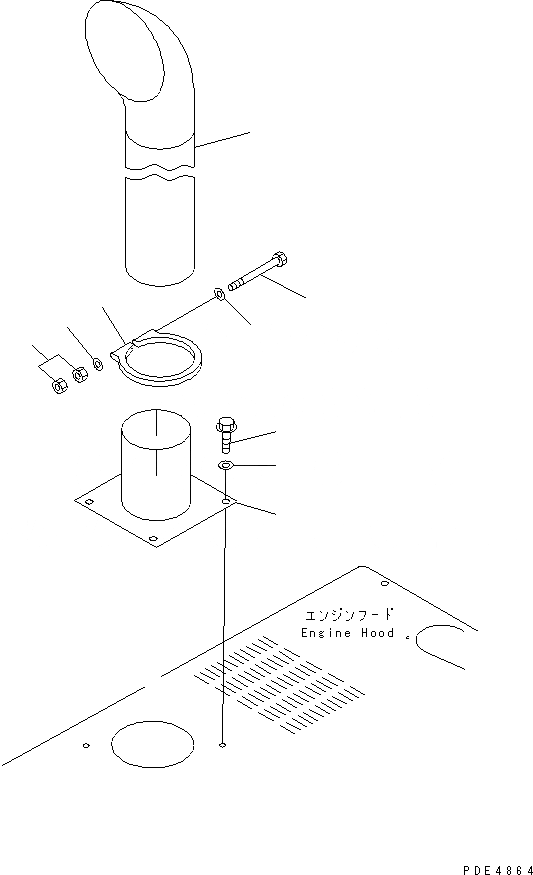 エンジンフード
Engine Hood

PDE4864