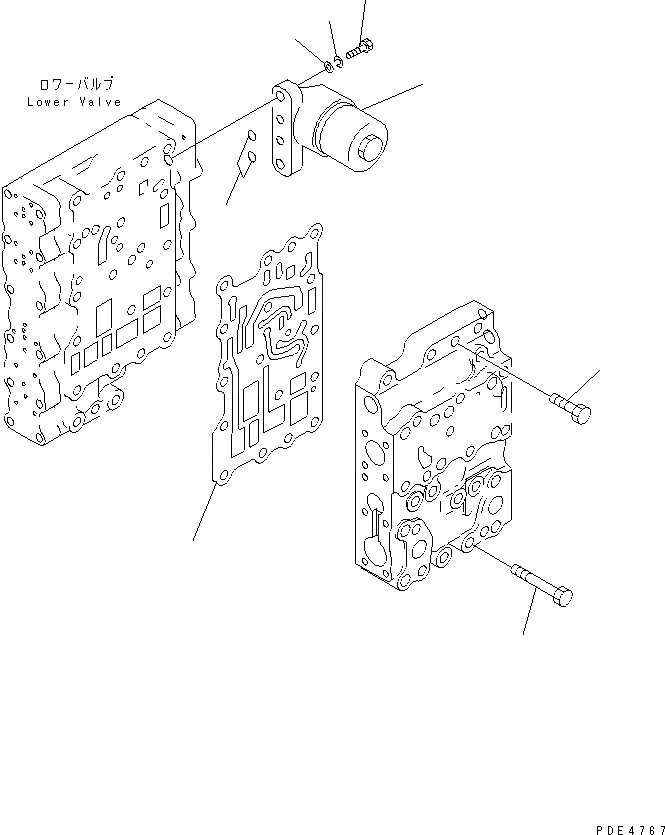 ロワーバルブ
Lower Valve

PDE4767