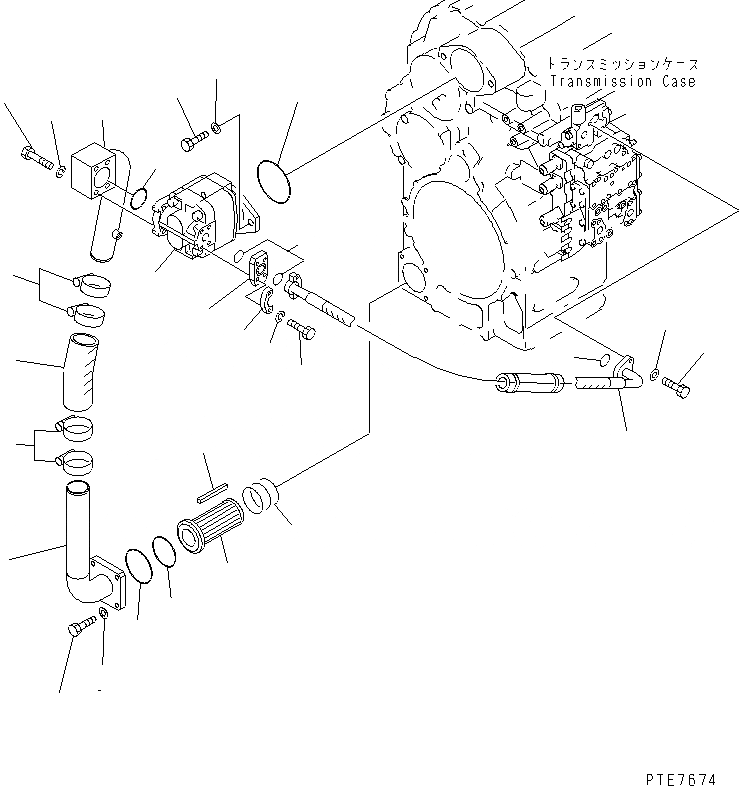 トランスミッションケース
Transmission Case

PTE7674