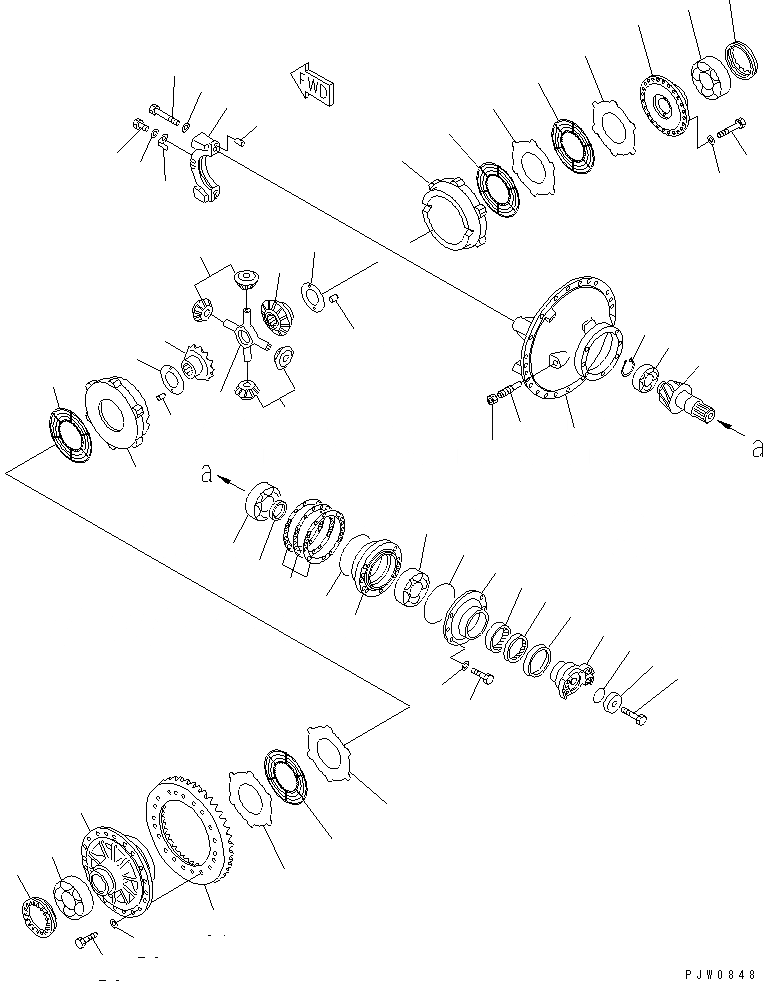 FWD
a
a
PJW0848