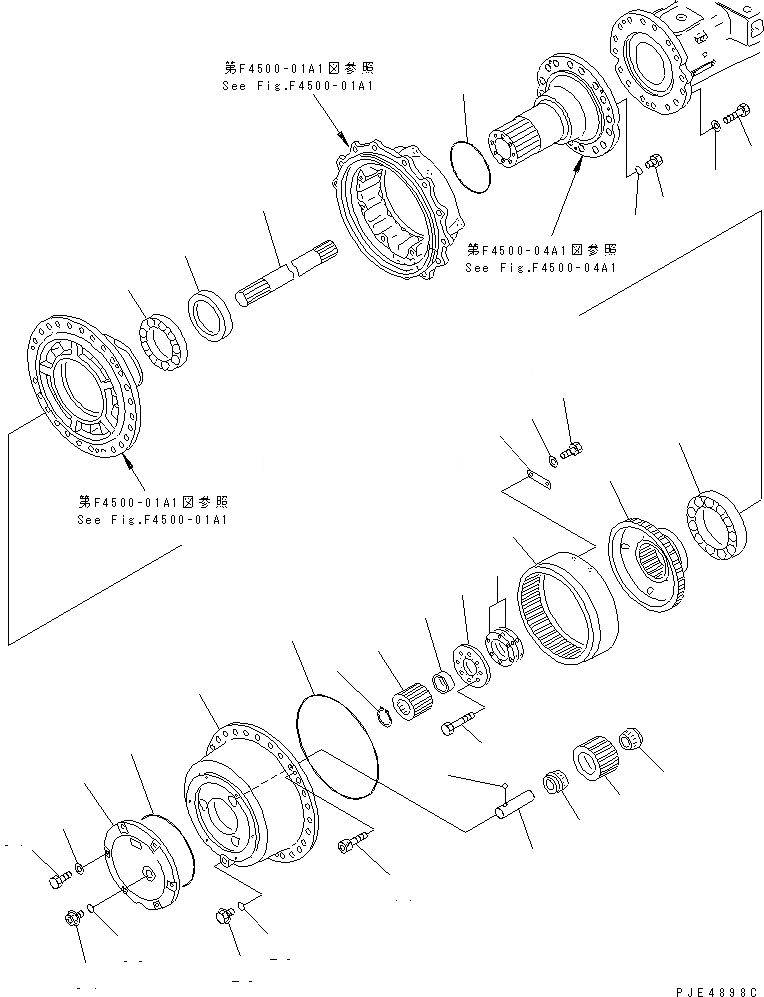 第F4500-01A1図参照
See Fig.F4500-01A1

第F4500-04A1図参照
See Fig.F4500-04A1

第F4500-01A1図参照
See Fig.F4500-01A1

PJE4898C