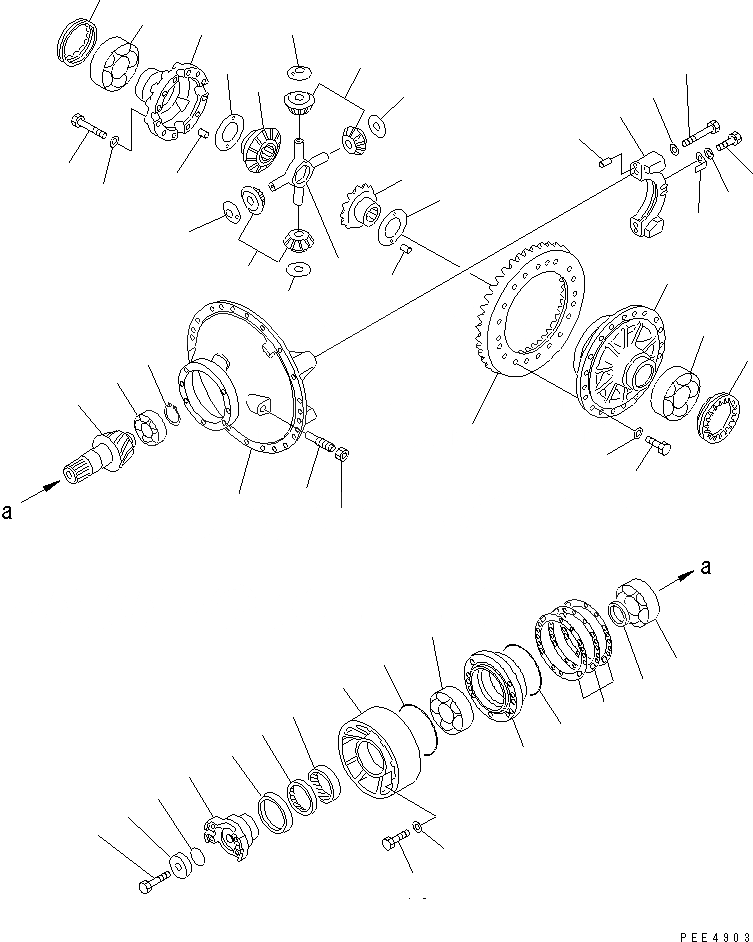 a

a

PEE4903