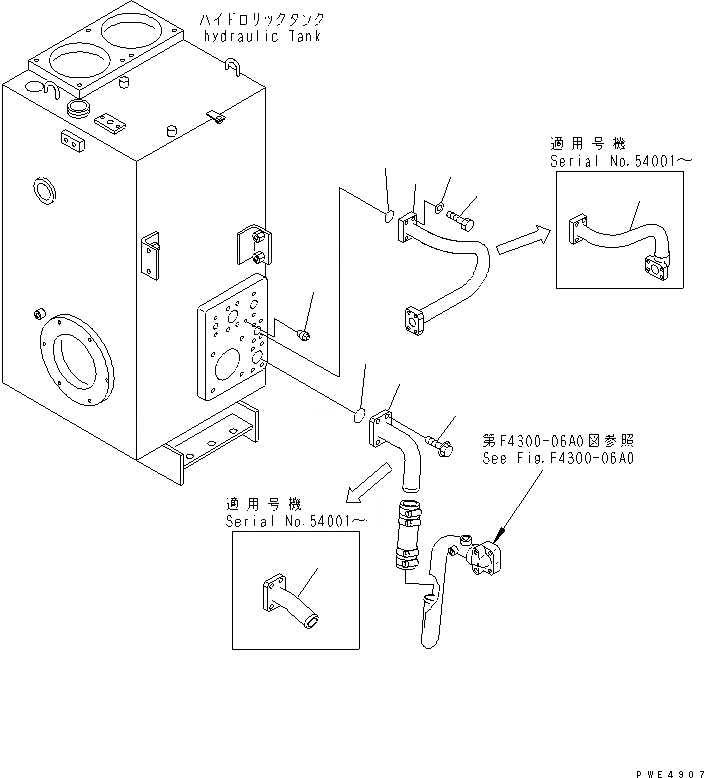 ハイドロリックタンク
hydraulic Tank

適用号機
Serial No.54001～

第F4300-06A0図参照
See Fig.F4300-06A0

適用号機
Serial No.54001～

PWE4907