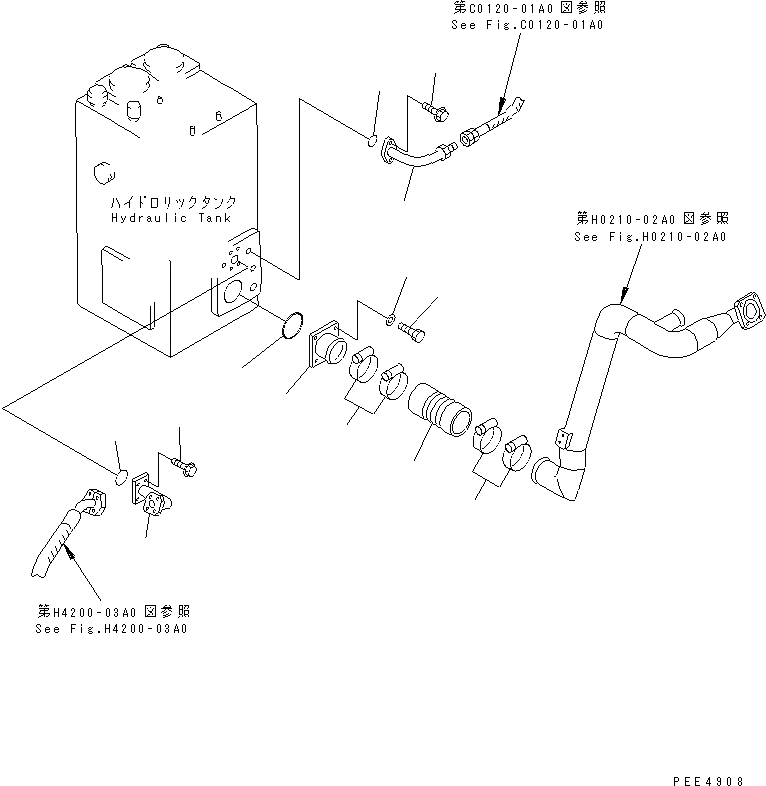 第C0120-01A0 図参照
See Fig.C0120-01A0

ハイドロリックタンク
Hydraulic Tank

第H0210-02A0 図参照
See Fig.H0210-02A0

第H4200-03A0 図参照
See Fig.H4200-03A0

PEE4908