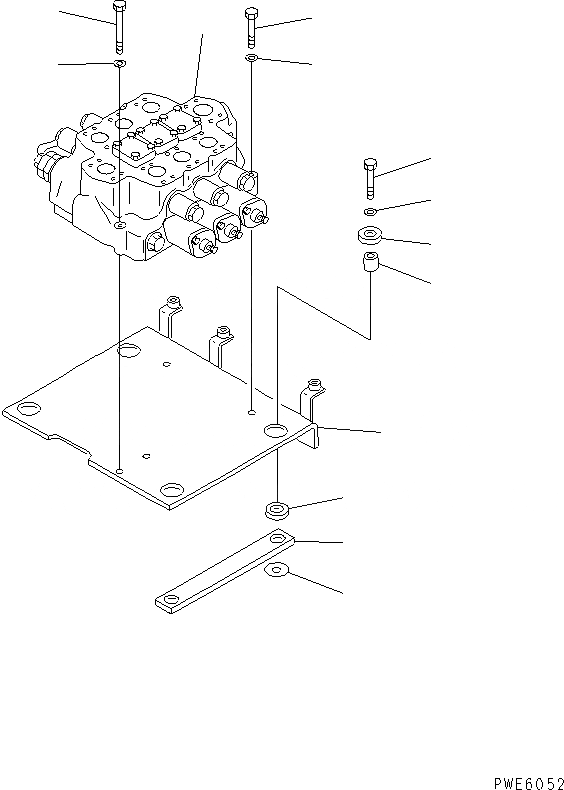 PWE6052