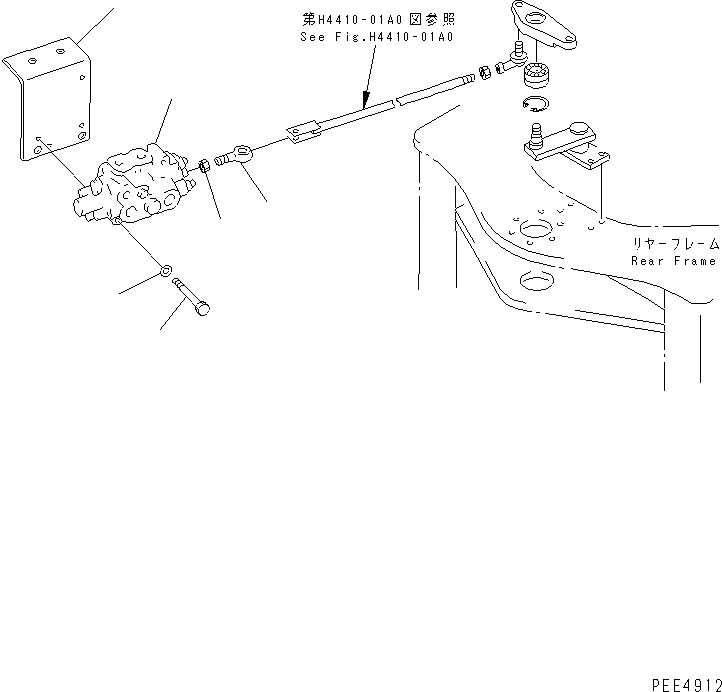 第H4410-01A0 図参照
See Fig.H4410-01A0

リヤーフレーム
Rear Frame

PEE4912